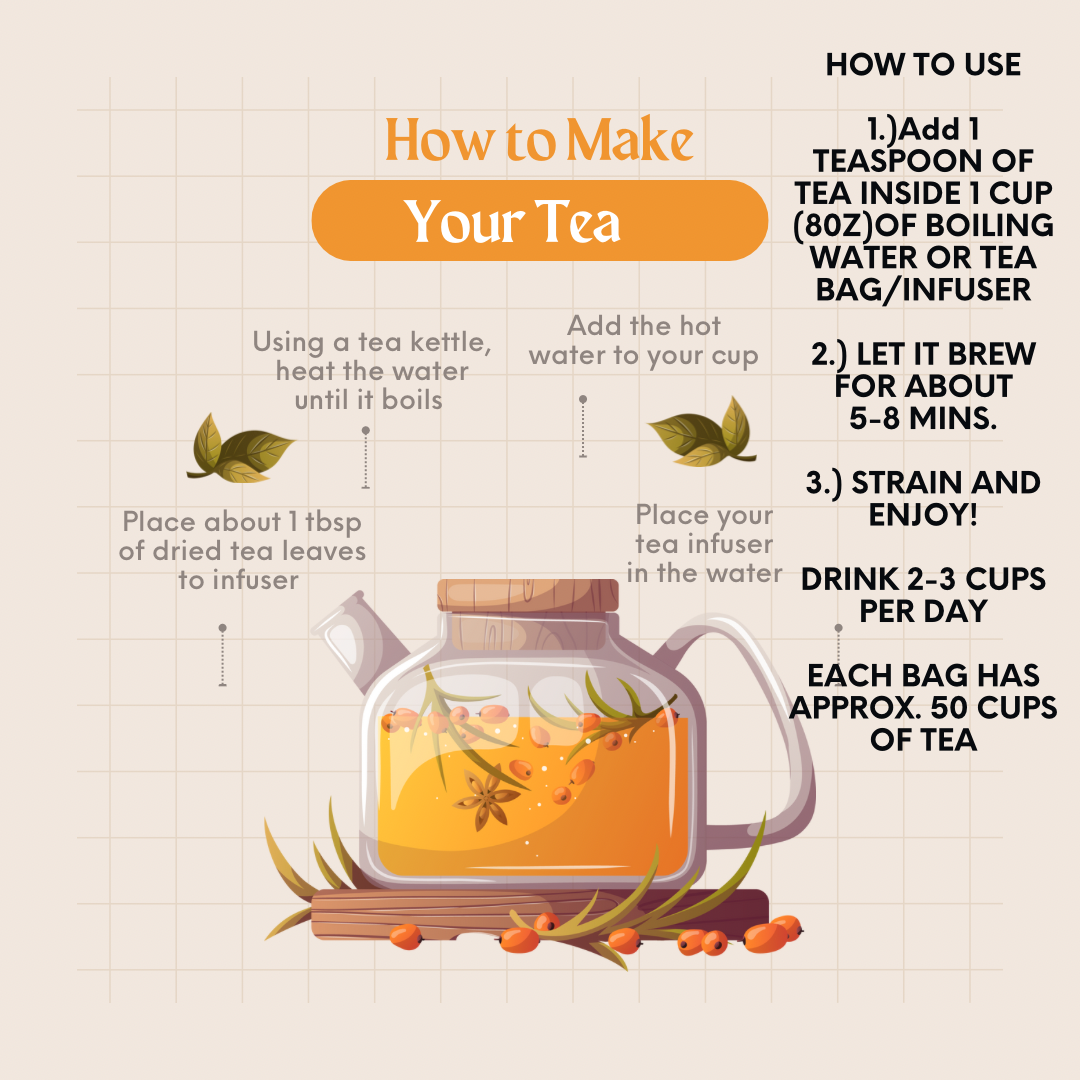 How to Make

Your Tea

Using a tea kettle, heat the water until it boils

Add the hot water to your cup

Place about 1 tbsp of dried tea leaves to infuser

Place your tea infuser in the water

HOW TO USE

1.)Add 1 TEASPOON OF TEA INSIDE 1 CUP (8OZ)OF BOILING WATER OR TEA BAG/INFUSER

2.) LET IT BREW FOR ABOUT 5-8 MINS.

3.) STRAIN AND ENJOY!

DRINK 2-3 CUPS PER DAY

EACH BAG HAS APPROX. 50 CUPS OF TEA