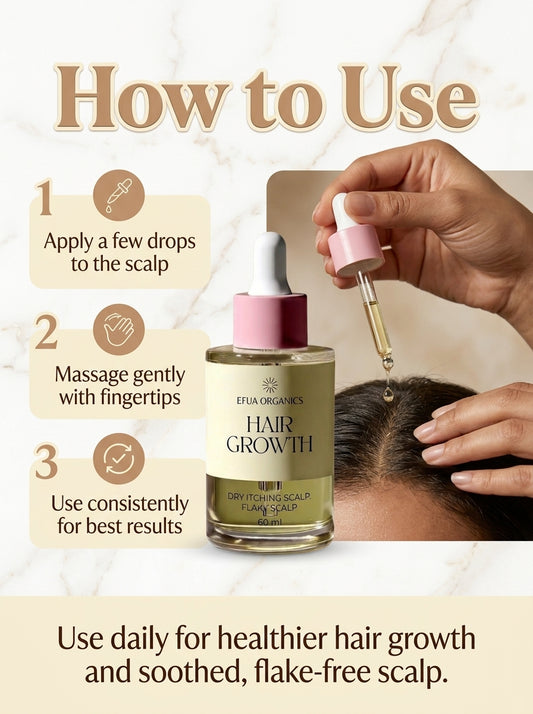 How to Use

1
Apply a few drops to the scalp

2
Massage gently with fingertips

3
Use consistently for best results

EFUA ORGANICS
HAIR GROWTH
DRY ITCHING SCALP, FLAKY SCALP
60 ml

Use daily for healthier hair growth and soothed, flake-free scalp.